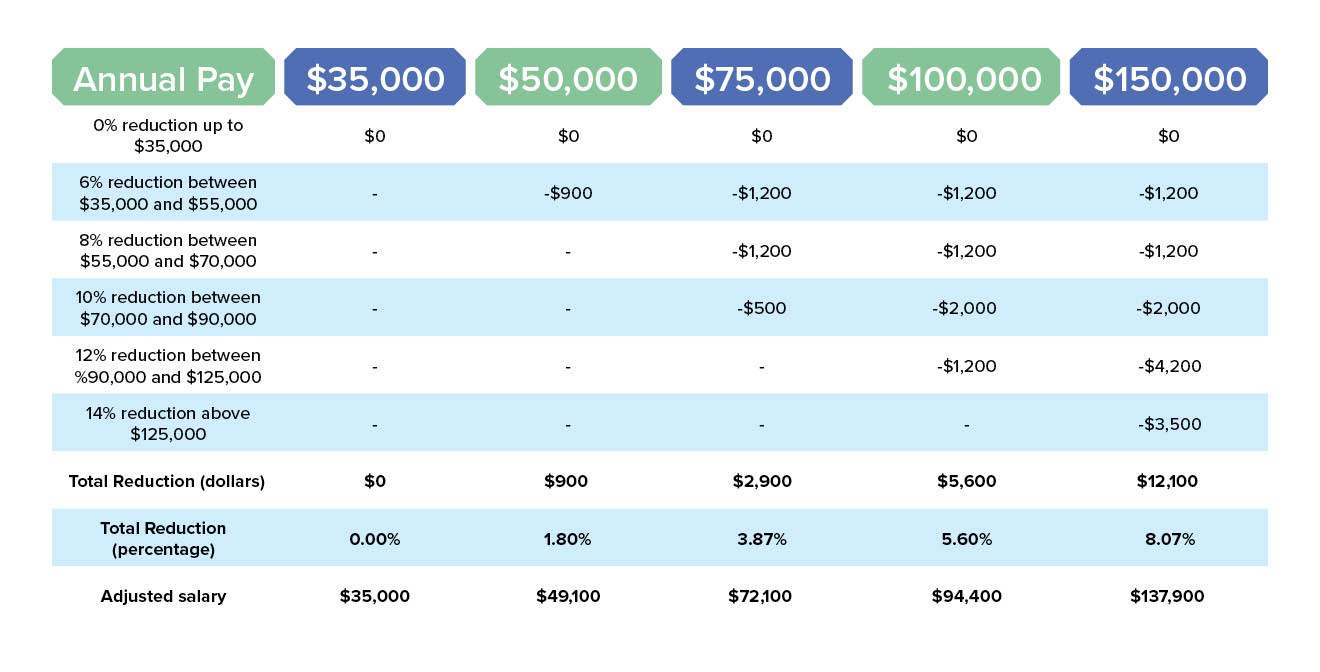 | Annual Pay | \$35,000 | \$50,000 | \$75,000 | \$100,000 | \$150,000 |
|---|---|---|---|---|---|
| 0% reduction up to \$35,000 | \$0 | \$0 | \$0 | \$0 | \$0 |
| 6% reduction between \$35,000 and \$55,000 | - | -\$900 | -\$1,200 | -\$1,200 | -\$1,200 |
| 8% reduction between \$55,000 and \$70,000 | - | - | -\$1,200 | -\$1,200 | -\$1,200 |
| 10% reduction between \$70,000 and \$90,000 | - | - | -\$500 | -\$2,000 | -\$2,000 |
| 12% reduction between %90,000 and \$125,000 | - | - | - | -\$1,200 | -\$4,200 |
| 14% reduction above \$125,000 | - | - | - | - | -\$3,500 |
| **Total Reduction (dollars)** | **\$0** | **\$900** | **\$2,900** | **\$5,600** | **\$12,100** |
| **Total Reduction (percentage)** | **0.00%** | **1.80%** | **3.87%** | **5.60%** | **8.07%** |
| **Adjusted salary** | **\$35,000** | **\$49,100** | **\$72,100** | **\$94,400** | **\$137,900** |