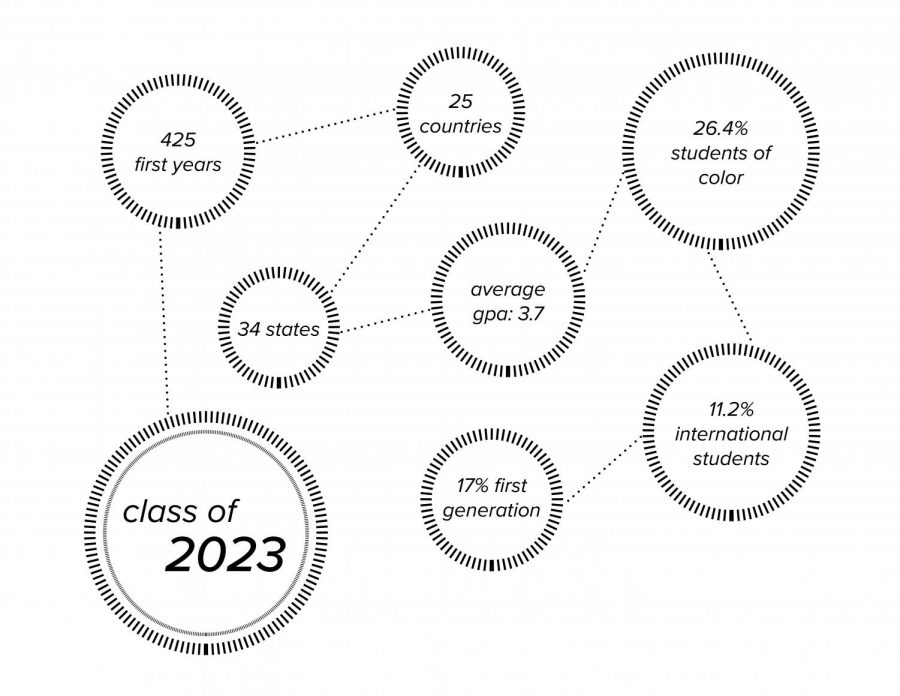 425
first years

25
countries

26.4%
students of
color

34 states

average
gpa: 3.7

11.2%
international
students

17% first
generation

class of
2023