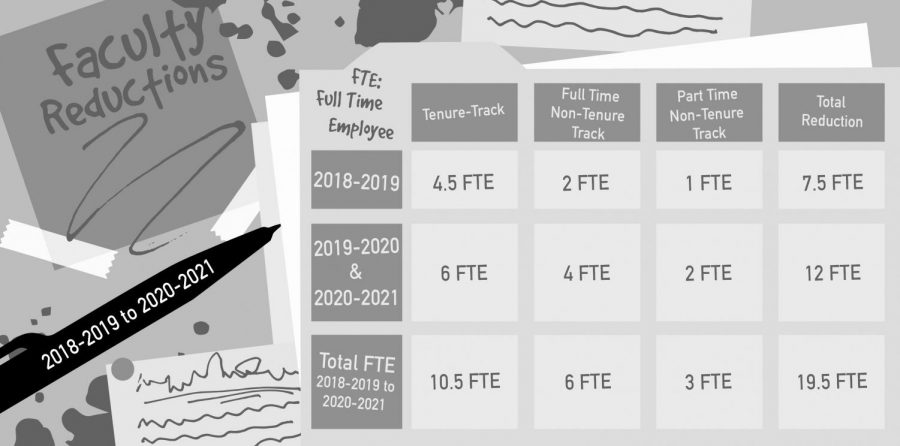 Faculty Reductions

2018-2019 to 2020-2021

| FTE: Full Time Employee | Tenure-Track | Full Time Non-Tenure Track | Part Time Non-Tenure Track | Total Reduction |
|---|---|---|---|---|
| 2018-2019 | 4.5 FTE | 2 FTE | 1 FTE | 7.5 FTE |
| 2019-2020 & 2020-2021 | 6 FTE | 4 FTE | 2 FTE | 12 FTE |
| Total FTE 2018-2019 to 2020-2021 | 10.5 FTE | 6 FTE | 3 FTE | 19.5 FTE |